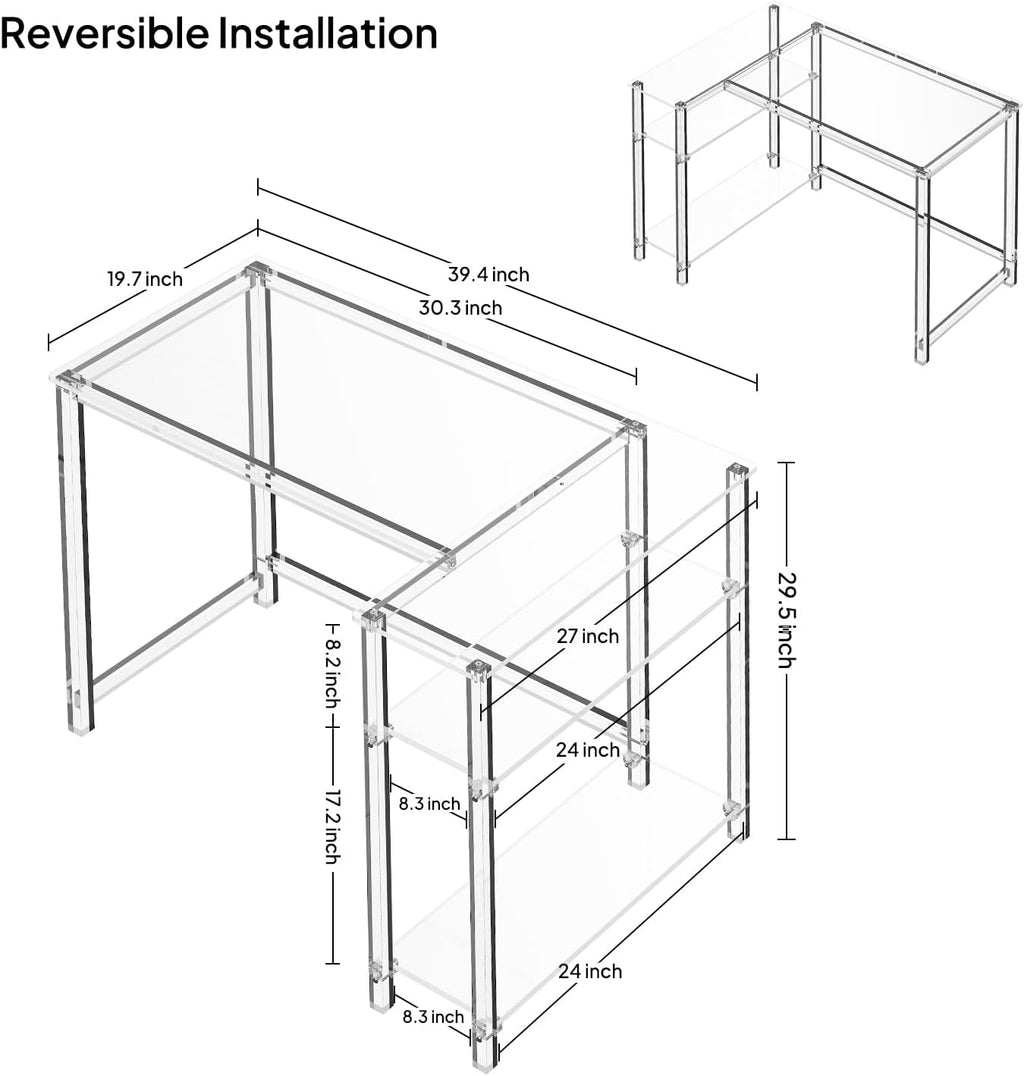 Reversible Installation

19.7 inch

39.4 inch

30.3 inch

29.5 inch

27 inch

8.2 inch

24 inch

8.3 inch

17.2 inch

24 inch

8.3 inch