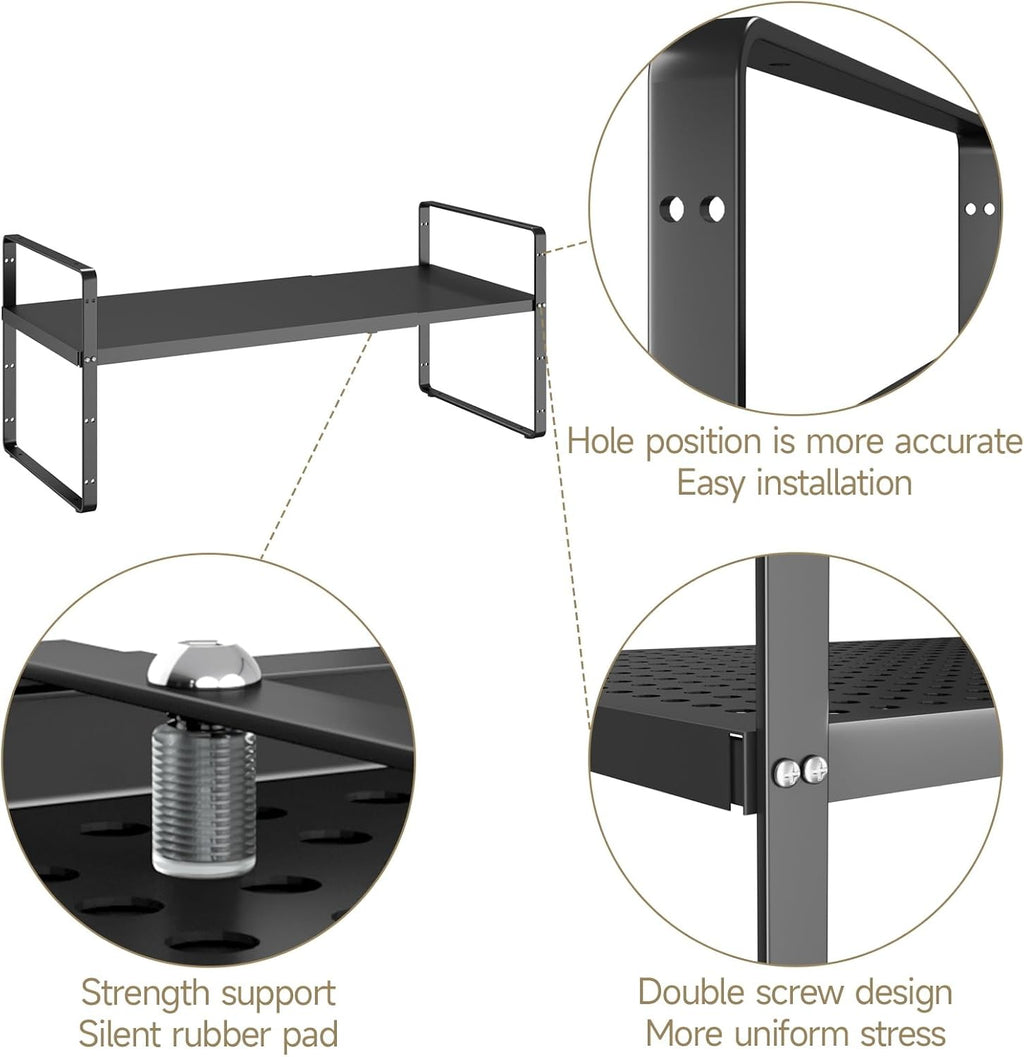 Hole position is more accurate
Easy installation

Strength support
Silent rubber pad

Double screw design
More uniform stress