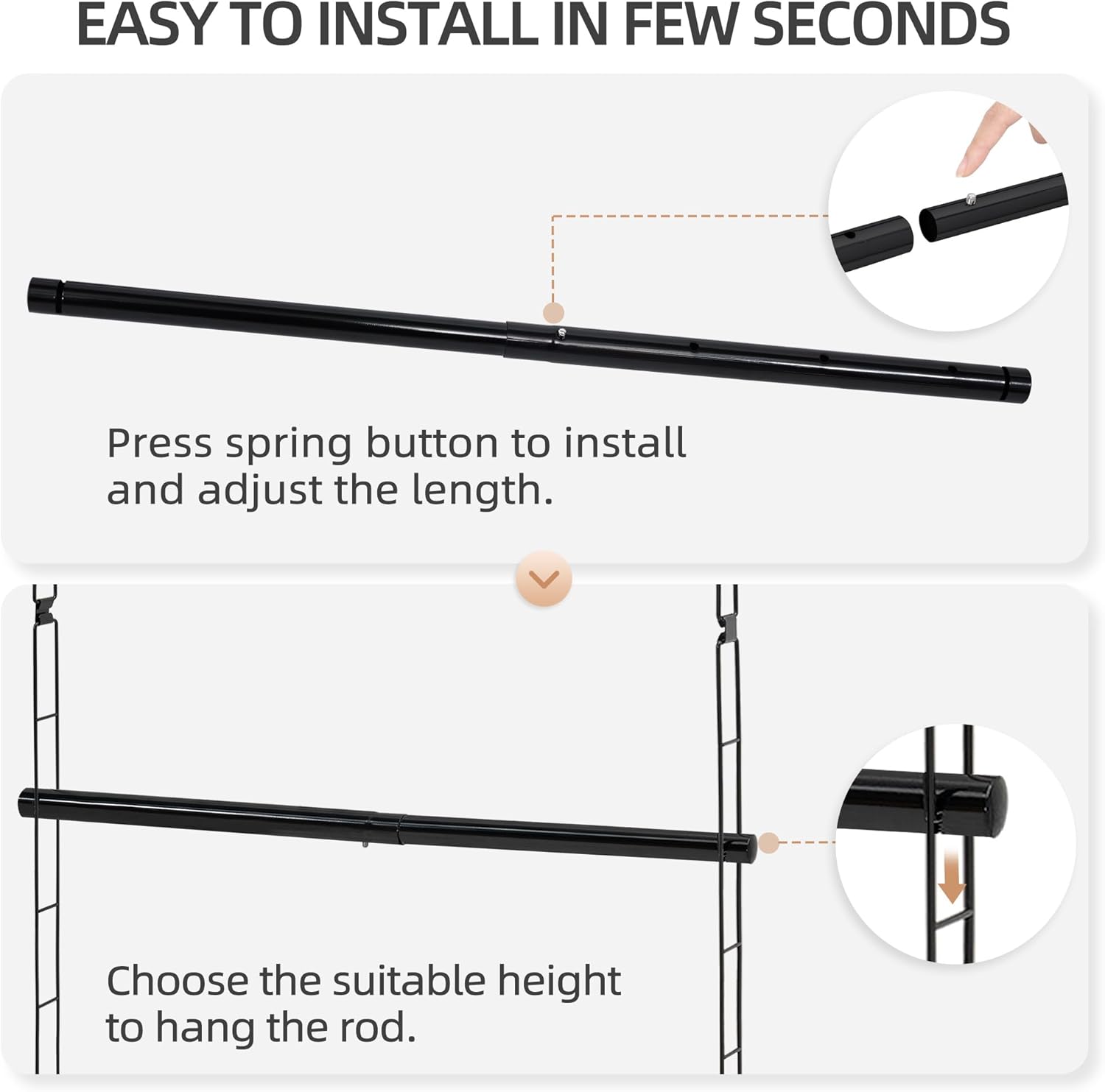 EASY TO INSTALL IN FEW SECONDS

Press spring button to install and adjust the length.

Choose the suitable height to hang the rod.