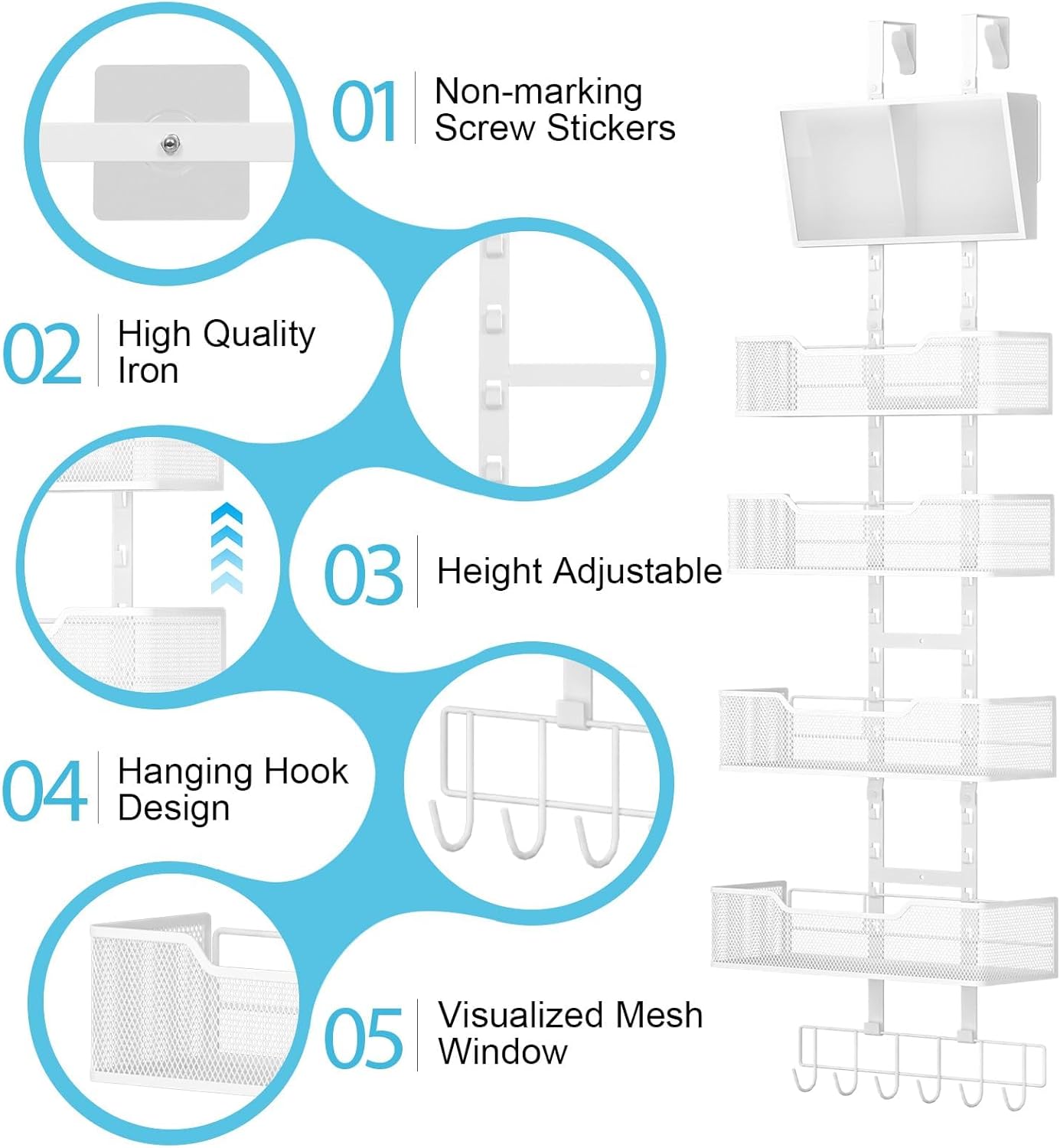 01 Non-marking Screw Stickers

02 High Quality Iron

03 Height Adjustable

04 Hanging Hook Design

05 Visualized Mesh Window