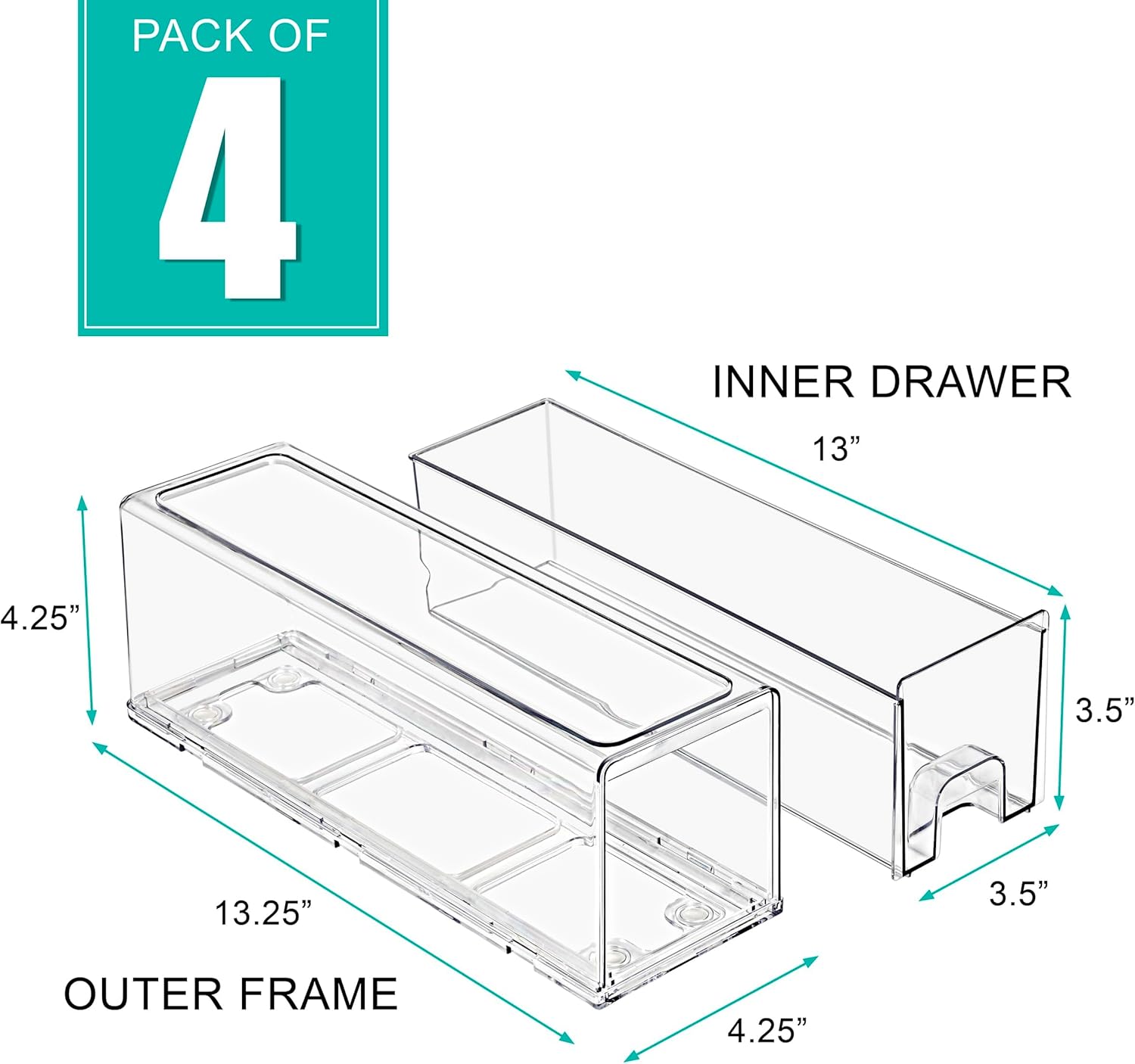 PACK OF
4

INNER DRAWER

13”

4.25”

3.5”

3.5”

13.25”

OUTER FRAME

4.25”