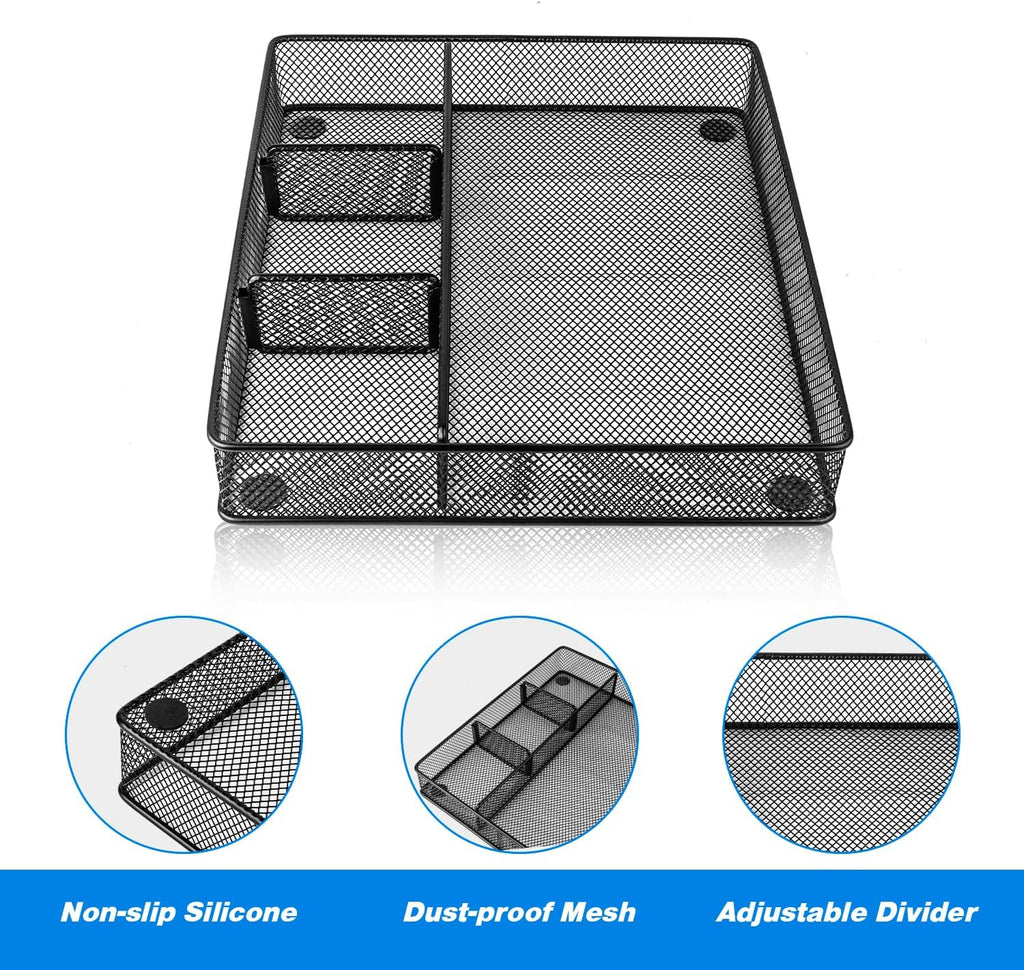 Non-slip Silicone

Dust-proof Mesh

Adjustable Divider