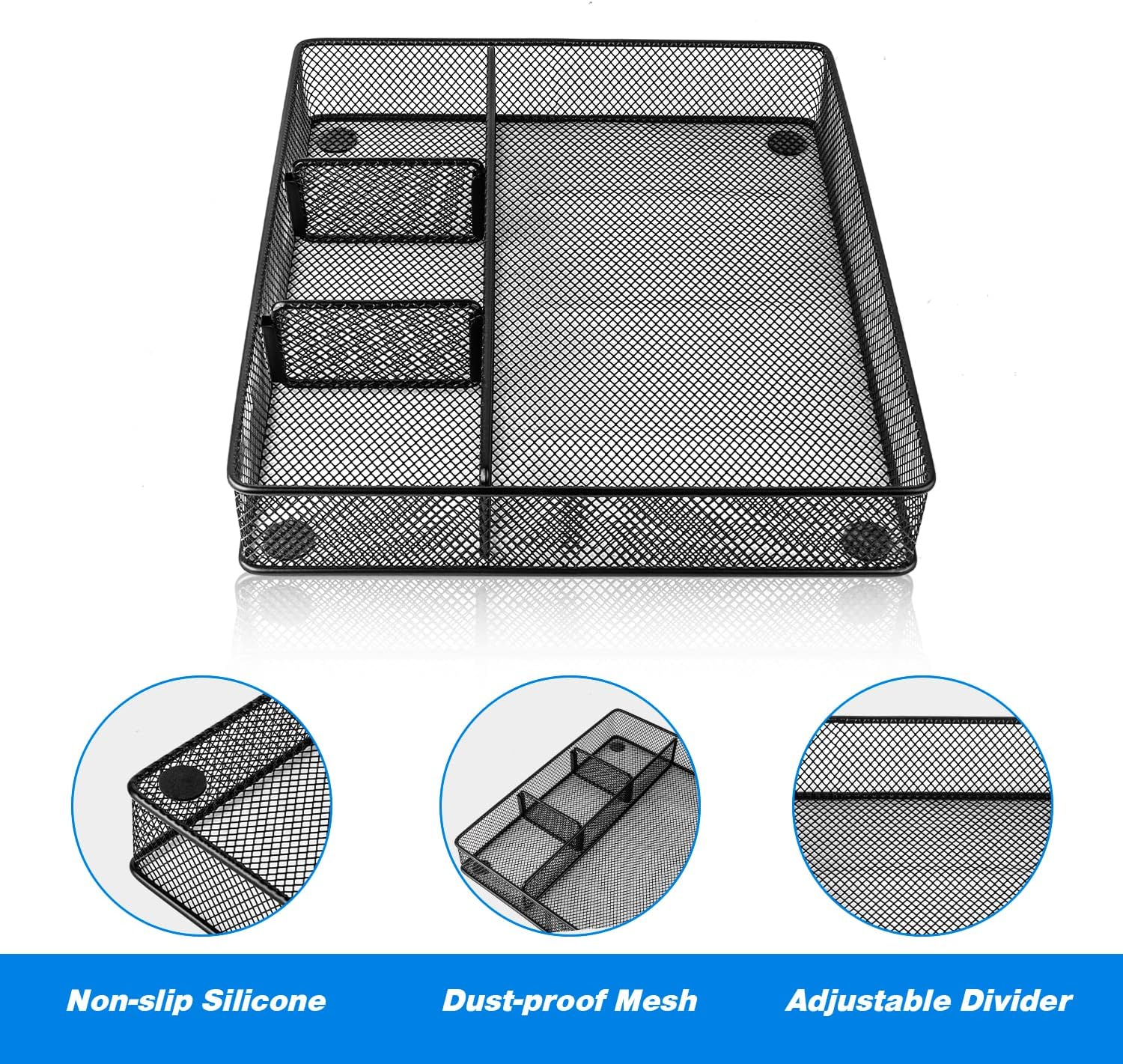 Non-slip Silicone
Dust-proof Mesh
Adjustable Divider