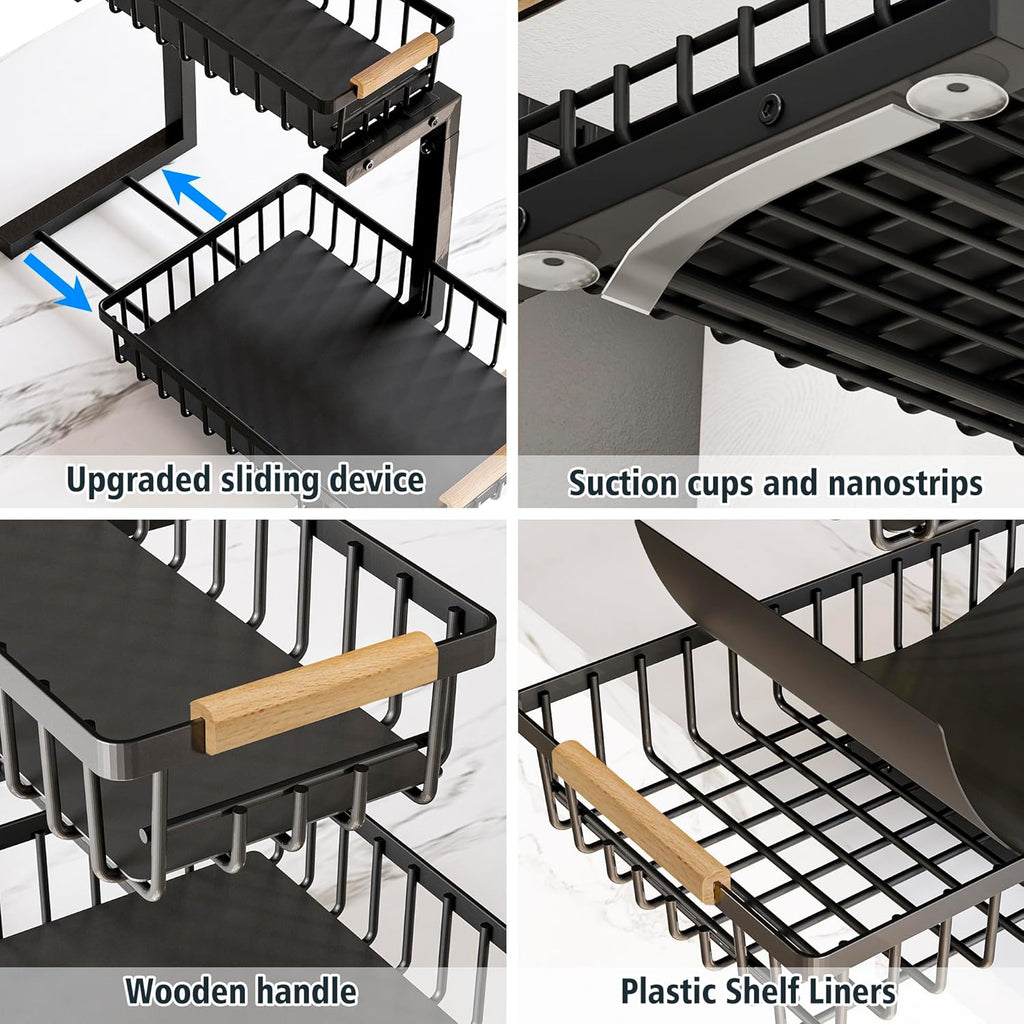 Upgraded sliding device

Suction cups and nanostrips

Wooden handle

Plastic Shelf Liners